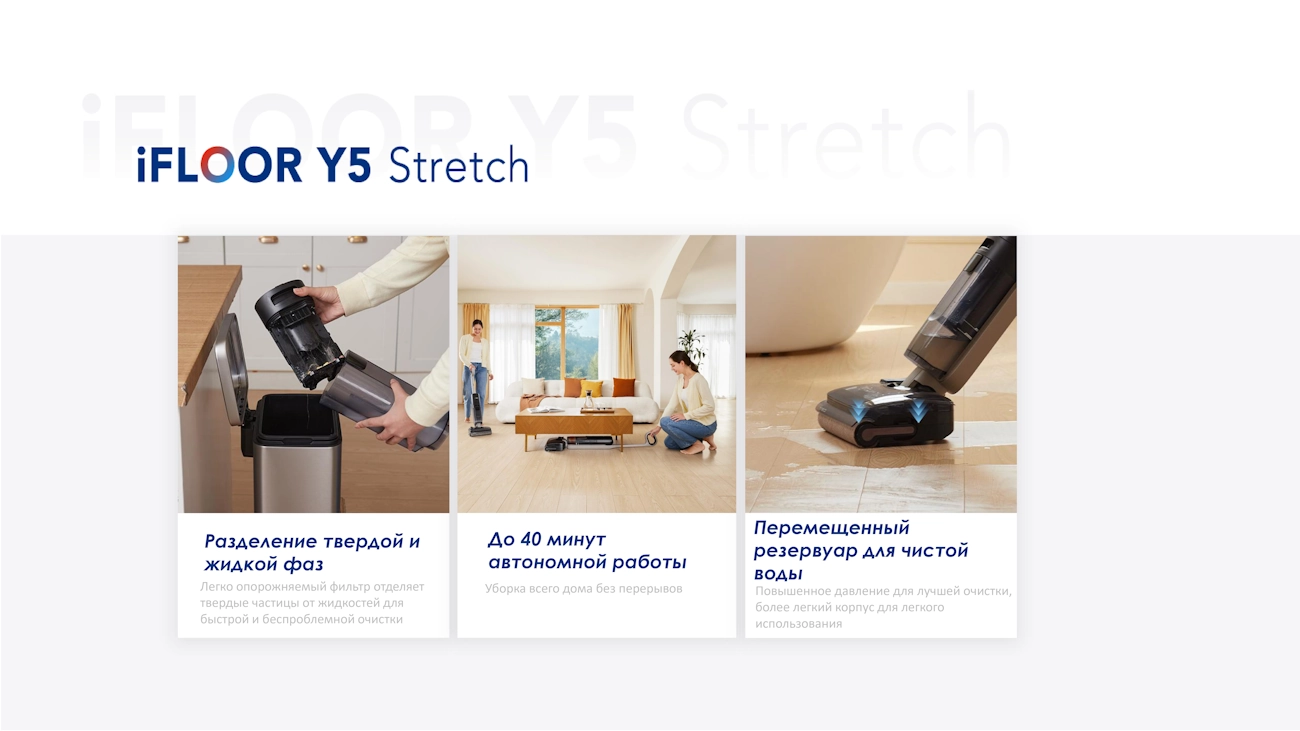 iFLOOR Y5 Stretch

iFLOOR Y5 Stretch

Разделение твердой и жидкой фаз

Легко опорожняемый фильтр отделяет твердые частицы от жидкостей для быстрой и беспроблемной очистки

До 40 минут автономной работы

Уборка всего дома без перерывов

Перемещенный резервуар для чистой воды

Повышенное давление для лучшей очистки, более легкий корпус для легкого использования